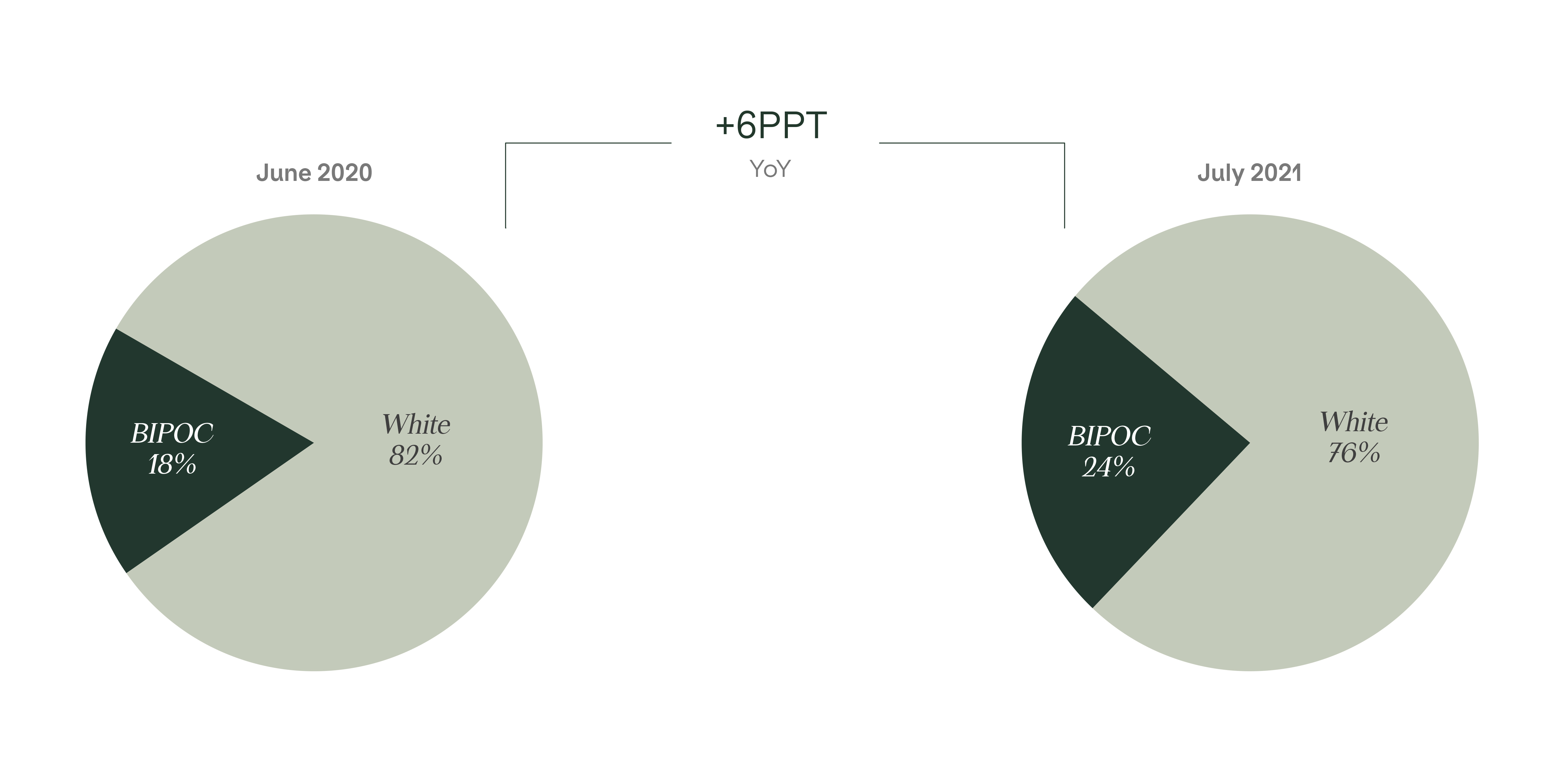 +6PPT
YoY

June 2020

BIPOC
18%

White
82%

July 2021

BIPOC
24%

White
76%