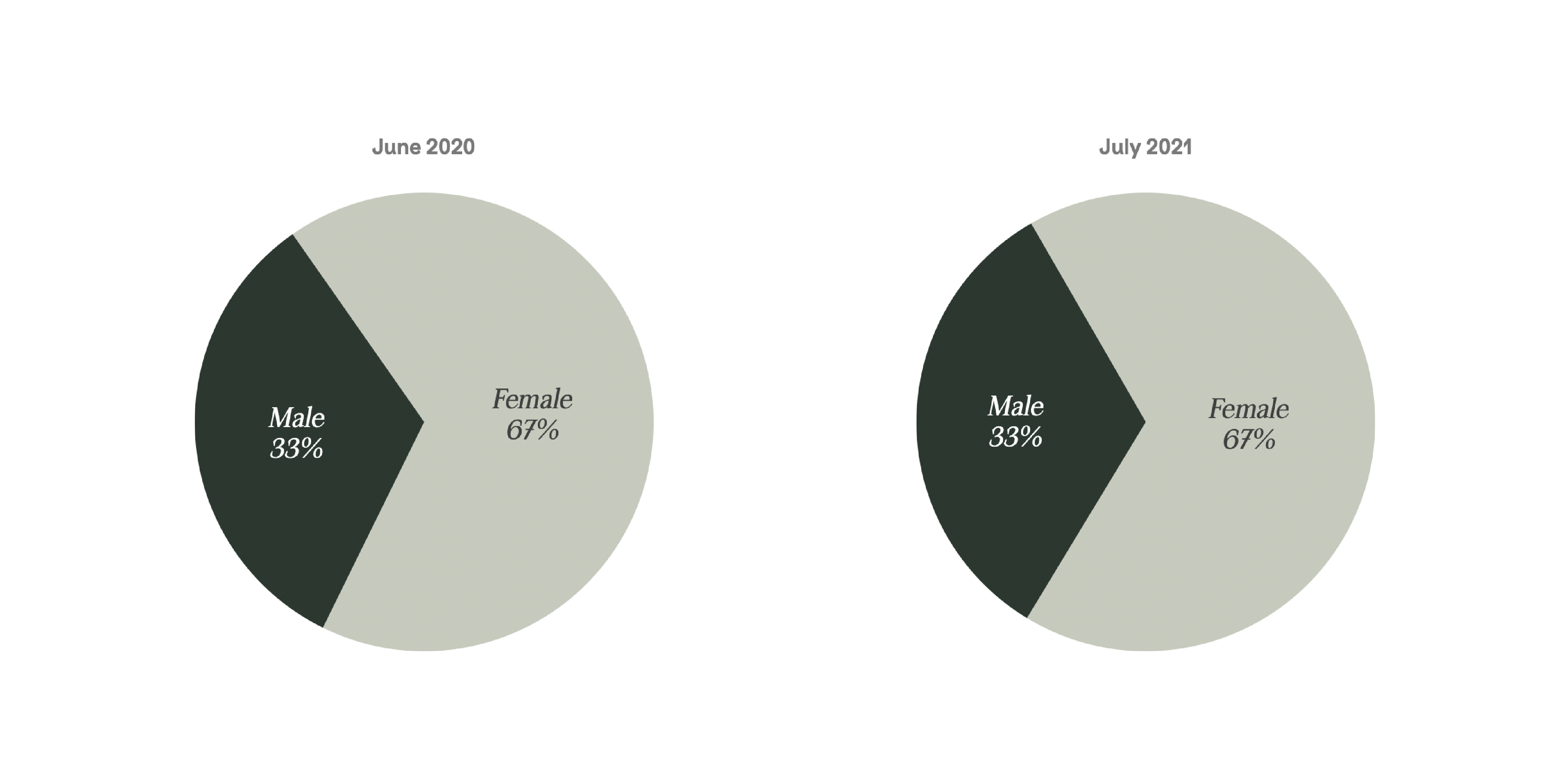 June 2020

Male
33%

Female
67%

July 2021

Male
33%

Female
67%